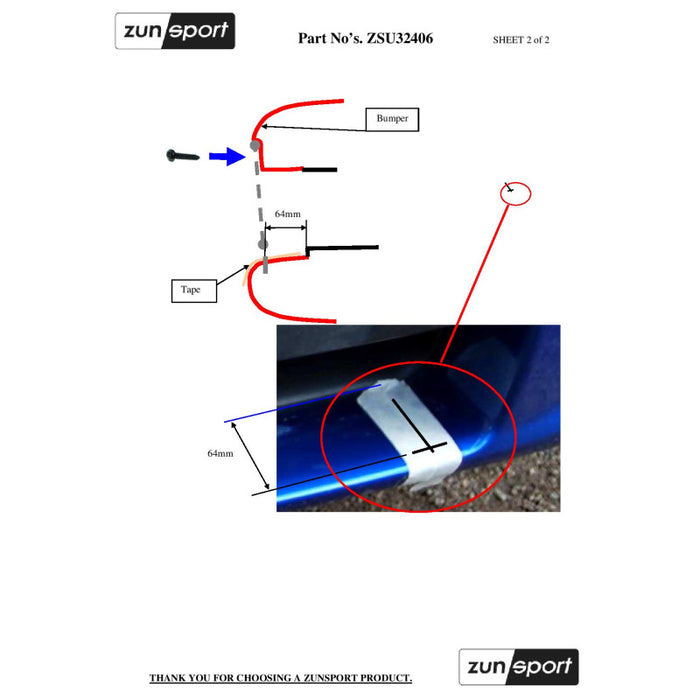 zunsport

Part No's. ZSU32406

SHEET 2 of 2

Bumper

64mm

Tape

64mm

THANK YOU FOR CHOOSING A ZUNSPORT PRODUCT.

zunsport