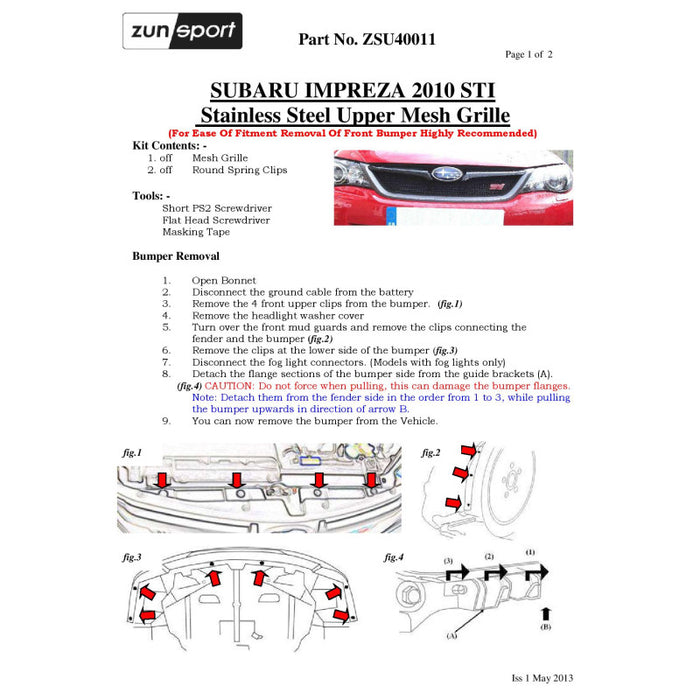 zunsport

Part No. ZSU40011

Page 1 of 2

SUBARU IMPREZA 2010 STI
Stainless Steel Upper Mesh Grille
(For Ease Of Fitment Removal Of Front Bumper Highly Recommended)

Kit Contents: -
1. off Mesh Grille
2. off Round Spring Clips

Tools: -
Short PS2 Screwdriver
Flat Head Screwdriver
Masking Tape

Bumper Removal

1. Open Bonnet
2. Disconnect the ground cable from the battery
3. Remove the 4 front upper clips from the bumper. (fig.1)
4. Remove the headlight washer cover
5. Turn over the front mud guards and remove the clips connecting the fender and the bumper (fig.2)
6. Remove the clips at the lower side of the bumper (fig.3)
7. Disconnect the fog light connectors. (Models with fog lights only)
8. Detach the flange sections of the bumper side from the guide brackets (A). (fig.4) CAUTION: Do not force when pulling, this can damage the bumper flanges. Note: Detach them from the fender side in the order from 1 to 3, while pulling the bumper upwards in direction of arrow B.
9. You can now remove the bumper from the Vehicle.

fig.1

fig.2

fig.3

fig.4

(3) (2) (1)

(A) (B)

Iss 1 May 2013