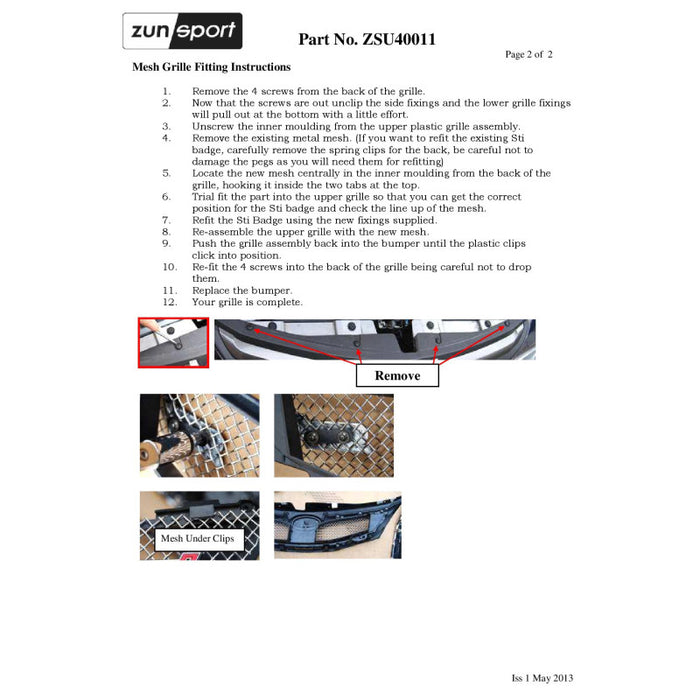 zunsport

Part No. ZSU40011

Page 2 of 2

Mesh Grille Fitting Instructions

1. Remove the 4 screws from the back of the grille.
2. Now that the screws are out unclip the side fixings and the lower grille fixings will pull out at the bottom with a little effort.
3. Unscrew the inner moulding from the upper plastic grille assembly.
4. Remove the existing metal mesh. (If you want to refit the existing Sti badge, carefully remove the spring clips for the back, be careful not to damage the pegs as you will need them for refitting)
5. Locate the new mesh centrally in the inner moulding from the back of the grille, hooking it inside the two tabs at the top.
6. Trial fit the part into the upper grille so that you can get the correct position for the Sti badge and check the line up of the mesh.
7. Refit the Sti Badge using the new fixings supplied.
8. Re-assemble the upper grille with the new mesh.
9. Push the grille assembly back into the bumper until the plastic clips click into position.
10. Re-fit the 4 screws into the back of the grille being careful not to drop them.
11. Replace the bumper.
12. Your grille is complete.

Remove

Mesh Under Clips

Iss 1 May 2013