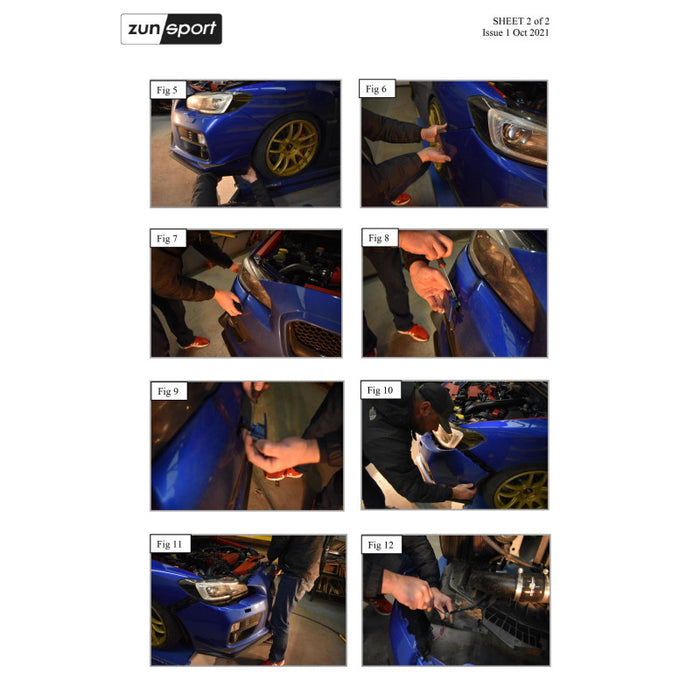 zunsport

SHEET 2 of 2
Issue 1 Oct 2021

Fig 5

Fig 6

Fig 7

Fig 8

Fig 9

Fig 10

Fig 11

Fig 12