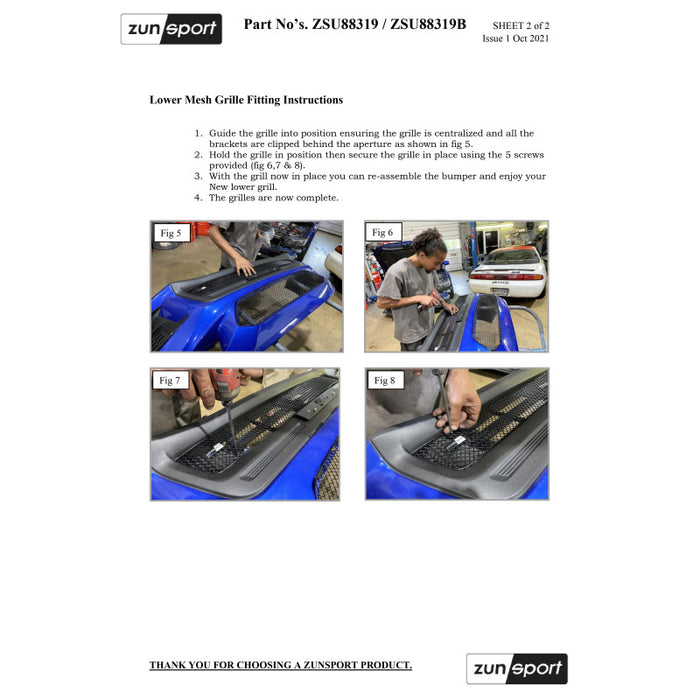 zunsport

Part No's. ZSU88319 / ZSU88319B

SHEET 2 of 2
Issue 1 Oct 2021

Lower Mesh Grille Fitting Instructions

1. Guide the grille into position ensuring the grille is centralized and all the brackets are clipped behind the aperture as shown in fig 5.
2. Hold the grille in position then secure the grille in place using the 5 screws provided (fig 6,7 & 8).
3. With the grill now in place you can re-assemble the bumper and enjoy your New lower grill.
4. The grilles are now complete.

Fig 5

Fig 6

Fig 7

Fig 8

THANK YOU FOR CHOOSING A ZUNSPORT PRODUCT.

zunsport