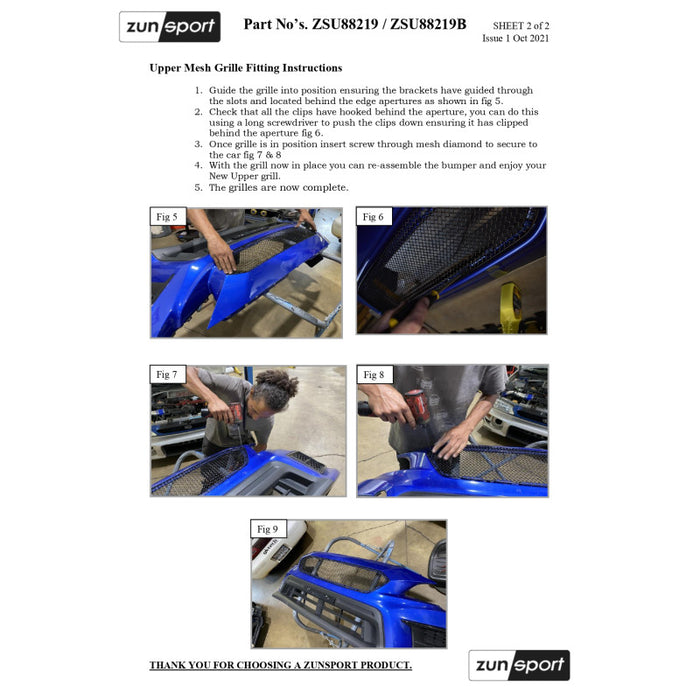 zunsport

Part No's. ZSU88219 / ZSU88219B

SHEET 2 of 2
Issue 1 Oct 2021

Upper Mesh Grille Fitting Instructions

1. Guide the grille into position ensuring the brackets have guided through the slots and located behind the edge apertures as shown in fig 5.
2. Check that all the clips have hooked behind the aperture, you can do this using a long screwdriver to push the clips down ensuring it has clipped behind the aperture fig 6.
3. Once grille is in position insert screw through mesh diamond to secure to the car fig 7 & 8
4. With the grill now in place you can re-assemble the bumper and enjoy your New Upper grill.
5. The grilles are now complete.

Fig 5

Fig 6

Fig 7

Fig 8

Fig 9

THANK YOU FOR CHOOSING A ZUNSPORT PRODUCT.

zunsport