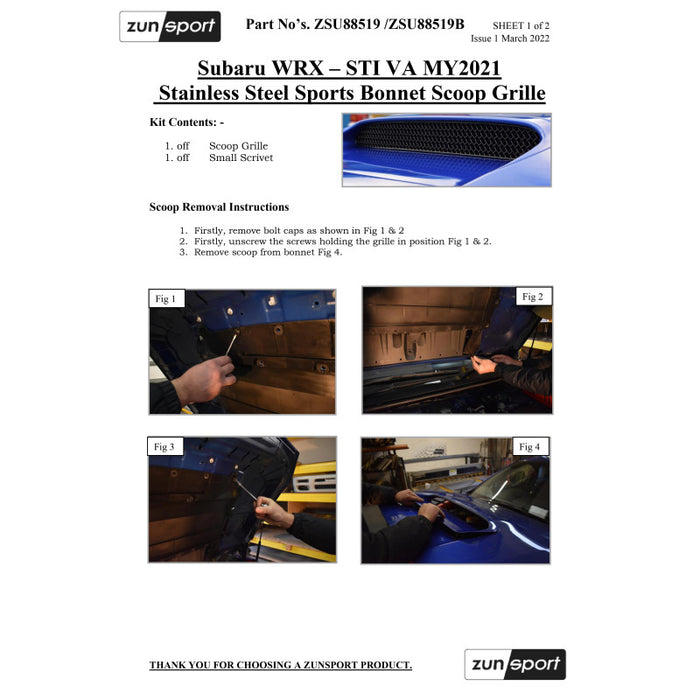 zunsport

Part No's. ZSU88519 /ZSU88519B

SHEET 1 of 2
Issue 1 March 2022

Subaru WRX – STI VA MY2021
Stainless Steel Sports Bonnet Scoop Grille

Kit Contents: -

1. off Scoop Grille
1. off Small Scrivet

Scoop Removal Instructions

1. Firstly, remove bolt caps as shown in Fig 1 & 2
2. Firstly, unscrew the screws holding the grille in position Fig 1 & 2.
3. Remove scoop from bonnet Fig 4.

Fig 1

Fig 2

Fig 3

Fig 4

THANK YOU FOR CHOOSING A ZUNSPORT PRODUCT.

zunsport