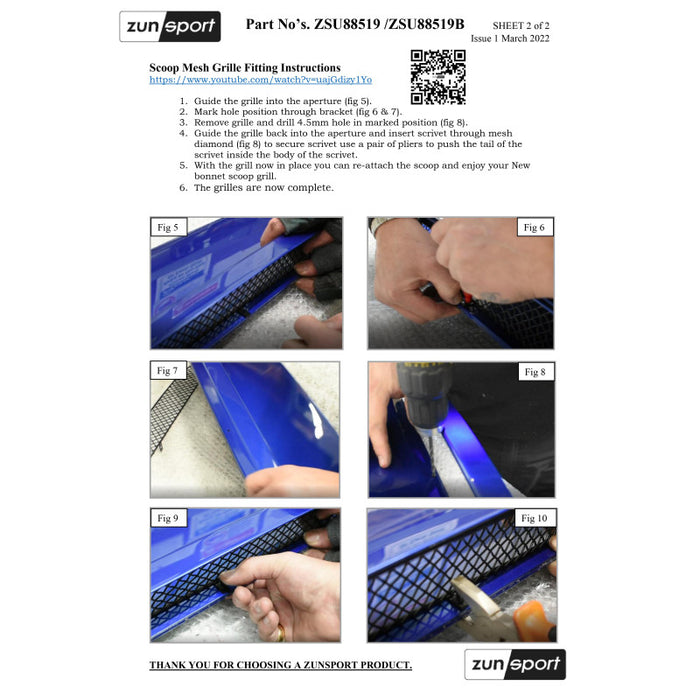 zunsport

Part No's. ZSU88519 /ZSU88519B

SHEET 2 of 2
Issue 1 March 2022

Scoop Mesh Grille Fitting Instructions
https://www.youtube.com/watch?v=uajGdizy1Yo

1. Guide the grille into the aperture (fig 5).
2. Mark hole position through bracket (fig 6 & 7).
3. Remove grille and drill 4.5mm hole in marked position (fig 8).
4. Guide the grille back into the aperture and insert scrivet through mesh diamond (fig 8) to secure scrivet use a pair of pliers to push the tail of the scrivet inside the body of the scrivet.
5. With the grill now in place you can re-attach the scoop and enjoy your New bonnet scoop grill.
6. The grilles are now complete.

Fig 5

Fig 6

Fig 7

Fig 8

Fig 9

Fig 10

THANK YOU FOR CHOOSING A ZUNSPORT PRODUCT.

zunsport