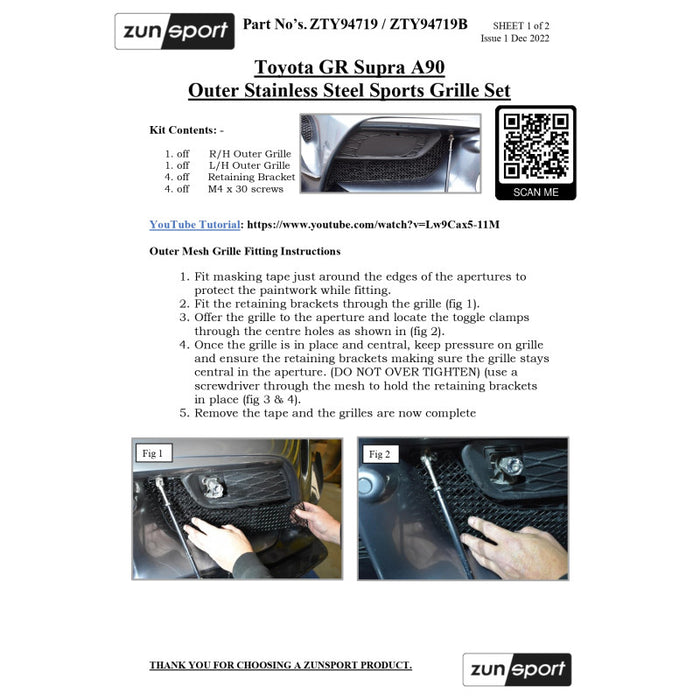 zunsport

Part No's. ZTY94719 / ZTY94719B

SHEET 1 of 2
Issue 1 Dec 2022

Toyota GR Supra A90
Outer Stainless Steel Sports Grille Set

Kit Contents: -

1. off R/H Outer Grille
1. off L/H Outer Grille
4. off Retaining Bracket
4. off M4 x 30 screws

SCAN ME

YouTube Tutorial: https://www.youtube.com/watch?v=Lw9Cax5-11M

Outer Mesh Grille Fitting Instructions

1. Fit masking tape just around the edges of the apertures to protect the paintwork while fitting.
2. Fit the retaining brackets through the grille (fig 1).
3. Offer the grille to the aperture and locate the toggle clamps through the centre holes as shown in (fig 2).
4. Once the grille is in place and central, keep pressure on grille and ensure the retaining brackets making sure the grille stays central in the aperture. (DO NOT OVER TIGHTEN) (use a screwdriver through the mesh to hold the retaining brackets in place (fig 3 & 4).
5. Remove the tape and the grilles are now complete

Fig 1

Fig 2

THANK YOU FOR CHOOSING A ZUNSPORT PRODUCT.

zunsport