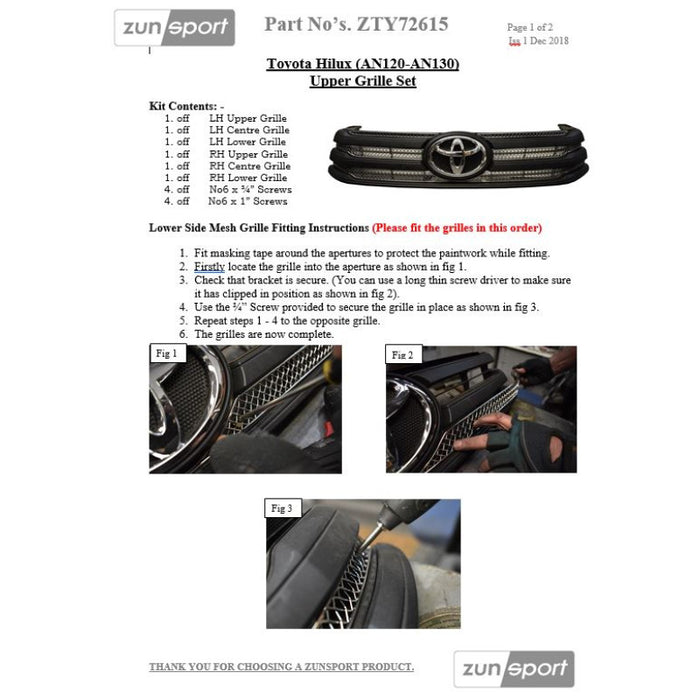 zunsport

Part No's. ZTY72615

Page 1 of 2
Iss 1 Dec 2018

Toyota Hilux (AN120-AN130)
Upper Grille Set

Kit Contents: -

1. off LH Upper Grille
1. off LH Centre Grille
1. off LH Lower Grille
1. off RH Upper Grille
1. off RH Centre Grille
1. off RH Lower Grille
4. off No6 x ¾" Screws
4. off No6 x 1" Screws

Lower Side Mesh Grille Fitting Instructions (Please fit the grilles in this order)

1. Fit masking tape around the apertures to protect the paintwork while fitting.
2. Firstly locate the grille into the aperture as shown in fig 1.
3. Check that bracket is secure. (You can use a long thin screw driver to make sure it has clipped in position as shown in fig 2).
4. Use the ¾" Screw provided to secure the grille in place as shown in fig 3.
5. Repeat steps 1 - 4 to the opposite grille.
6. The grilles are now complete.

Fig 1

Fig 2

Fig 3

THANK YOU FOR CHOOSING A ZUNSPORT PRODUCT.

zunsport