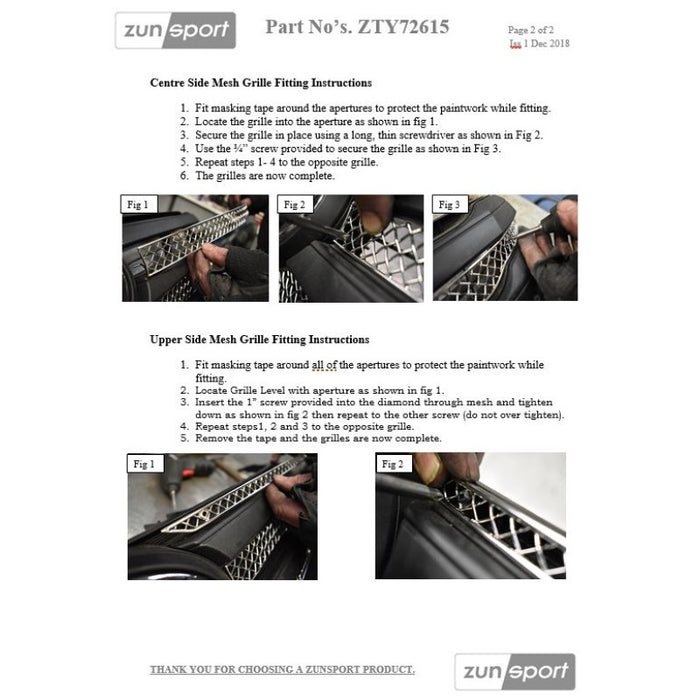 zunsport

Part No's. ZTY72615

Page 2 of 2
Iss 1 Dec 2018

Centre Side Mesh Grille Fitting Instructions

1. Fit masking tape around the apertures to protect the paintwork while fitting.
2. Locate the grille into the aperture as shown in fig 1.
3. Secure the grille in place using a long, thin screwdriver as shown in Fig 2.
4. Use the ¼" screw provided to secure the grille as shown in Fig 3.
5. Repeat steps 1- 4 to the opposite grille.
6. The grilles are now complete.

Fig 1

Fig 2

Fig 3

Upper Side Mesh Grille Fitting Instructions

1. Fit masking tape around all of the apertures to protect the paintwork while fitting.
2. Locate Grille Level with aperture as shown in fig 1.
3. Insert the 1" screw provided into the diamond through mesh and tighten down as shown in fig 2 then repeat to the other screw (do not over tighten).
4. Repeat steps1, 2 and 3 to the opposite grille.
5. Remove the tape and the grilles are now complete.

Fig 1

Fig 2

THANK YOU FOR CHOOSING A ZUNSPORT PRODUCT.

zunsport