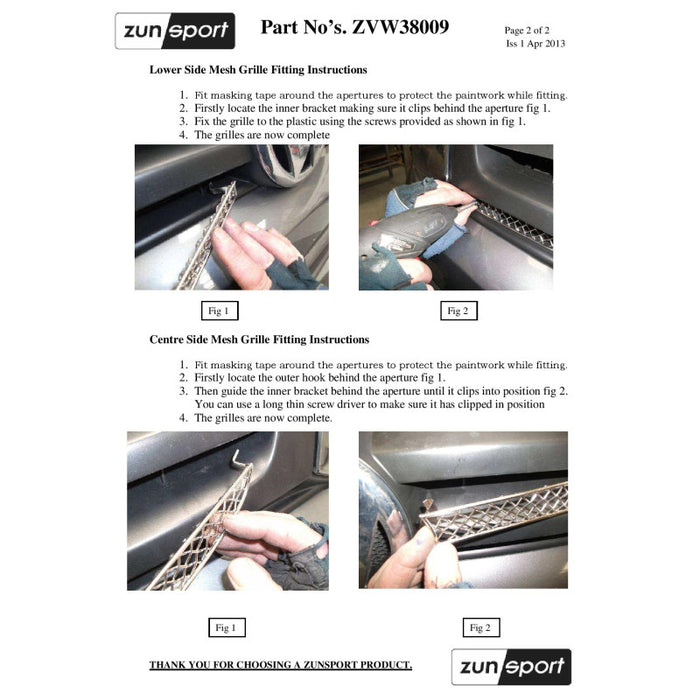 zunsport

Part No's. ZVW38009

Page 2 of 2
Iss 1 Apr 2013

Lower Side Mesh Grille Fitting Instructions

1. Fit masking tape around the apertures to protect the paintwork while fitting.
2. Firstly locate the inner bracket making sure it clips behind the aperture fig 1.
3. Fix the grille to the plastic using the screws provided as shown in fig 1.
4. The grilles are now complete

Fig 1

Fig 2

Centre Side Mesh Grille Fitting Instructions

1. Fit masking tape around the apertures to protect the paintwork while fitting.
2. Firstly locate the outer hook behind the aperture fig 1.
3. Then guide the inner bracket behind the aperture until it clips into position fig 2. You can use a long thin screw driver to make sure it has clipped in position
4. The grilles are now complete.

Fig 1

Fig 2

THANK YOU FOR CHOOSING A ZUNSPORT PRODUCT.

zunsport