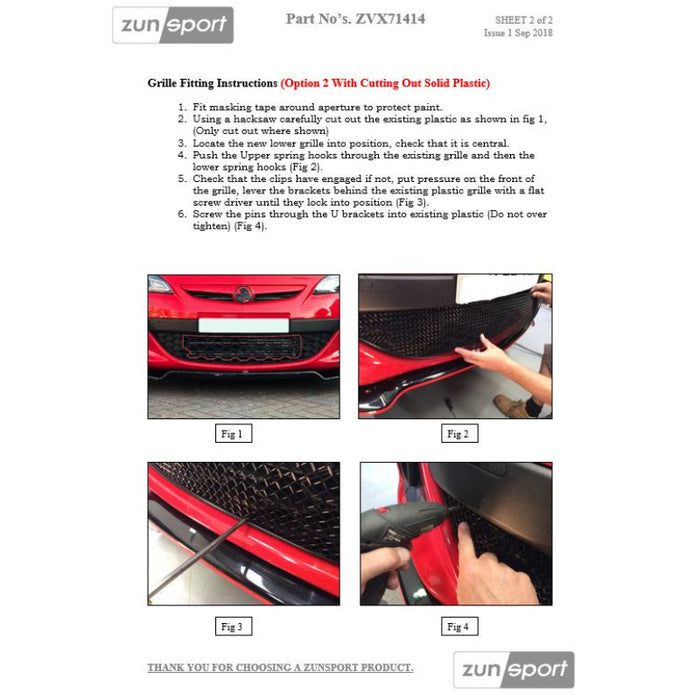 zunsport

Part No's. ZVX71414

SHEET 2 of 2
Issue 1 Sep 2018

Grille Fitting Instructions (Option 2 With Cutting Out Solid Plastic)

1. Fit masking tape around aperture to protect paint.
2. Using a hacksaw carefully cut out the existing plastic as shown in fig 1, (Only cut out where shown)
3. Locate the new lower grille into position, check that it is central.
4. Push the Upper spring hooks through the existing grille and then the lower spring hooks (Fig 2).
5. Check that the clips have engaged if not, put pressure on the front of the grille, lever the brackets behind the existing plastic grille with a flat screw driver until they lock into position (Fig 3).
6. Screw the pins through the U brackets into existing plastic (Do not over tighten) (Fig 4).

Fig 1

Fig 2

Fig 3

Fig 4

THANK YOU FOR CHOOSING A ZUNSPORT PRODUCT.

zunsport