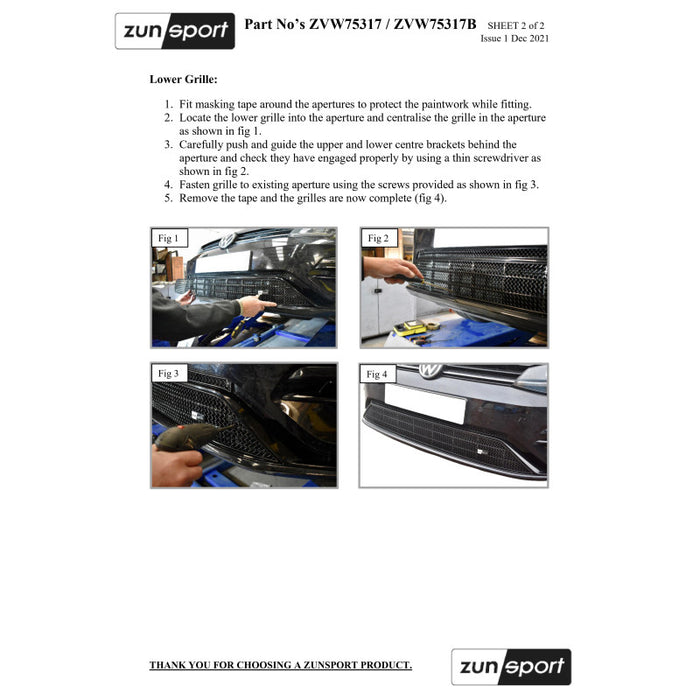 zunsport Part No's ZVW75317 / ZVW75317B SHEET 2 of 2
Issue 1 Dec 2021

Lower Grille:

1. Fit masking tape around the apertures to protect the paintwork while fitting.
2. Locate the lower grille into the aperture and centralise the grille in the aperture as shown in fig 1.
3. Carefully push and guide the upper and lower centre brackets behind the aperture and check they have engaged properly by using a thin screwdriver as shown in fig 2.
4. Fasten grille to existing aperture using the screws provided as shown in fig 3.
5. Remove the tape and the grilles are now complete (fig 4).

Fig 1

Fig 2

Fig 3

Fig 4

THANK YOU FOR CHOOSING A ZUNSPORT PRODUCT.

zunsport