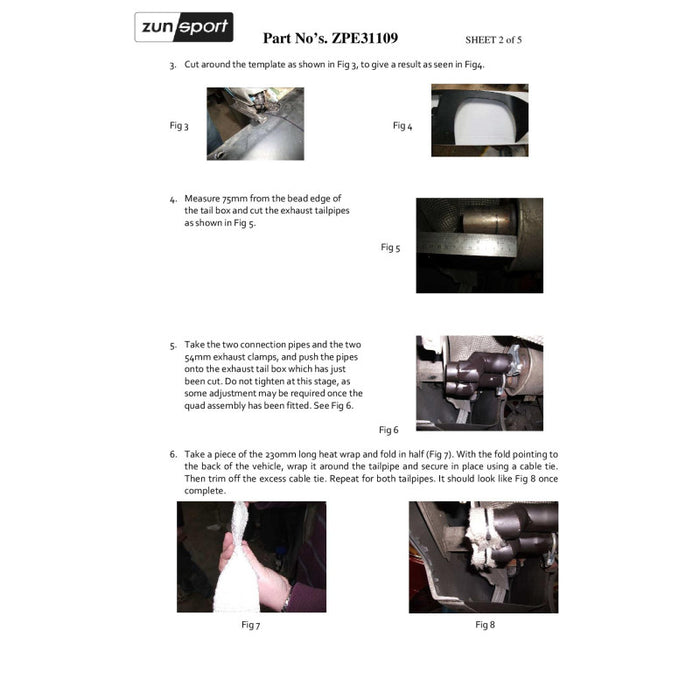 zunsport

Part No's. ZPE31109

SHEET 2 of 5

3. Cut around the template as shown in Fig 3, to give a result as seen in Fig4.

Fig 3

Fig 4

4. Measure 75mm from the bead edge of the tail box and cut the exhaust tailpipes as shown in Fig 5.

Fig 5

5. Take the two connection pipes and the two 54mm exhaust clamps, and push the pipes onto the exhaust tail box which has just been cut. Do not tighten at this stage, as some adjustment may be required once the quad assembly has been fitted. See Fig 6.

Fig 6

6. Take a piece of the 230mm long heat wrap and fold in half (Fig 7). With the fold pointing to the back of the vehicle, wrap it around the tailpipe and secure in place using a cable tie. Then trim off the excess cable tie. Repeat for both tailpipes. It should look like Fig 8 once complete.

Fig 7

Fig 8