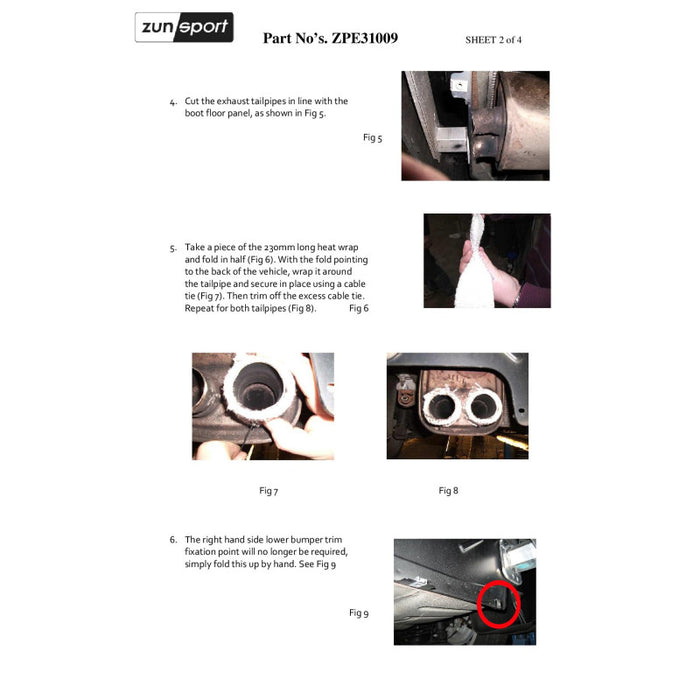 zunsport

Part No's. ZPE31009

SHEET 2 of 4

4. Cut the exhaust tailpipes in line with the boot floor panel, as shown in Fig 5.

Fig 5

5. Take a piece of the 230mm long heat wrap and fold in half (Fig 6). With the fold pointing to the back of the vehicle, wrap it around the tailpipe and secure in place using a cable tie (Fig 7). Then trim off the excess cable tie. Repeat for both tailpipes (Fig 8).

Fig 6

Fig 7

Fig 8

6. The right hand side lower bumper trim fixation point will no longer be required, simply fold this up by hand. See Fig 9

Fig 9