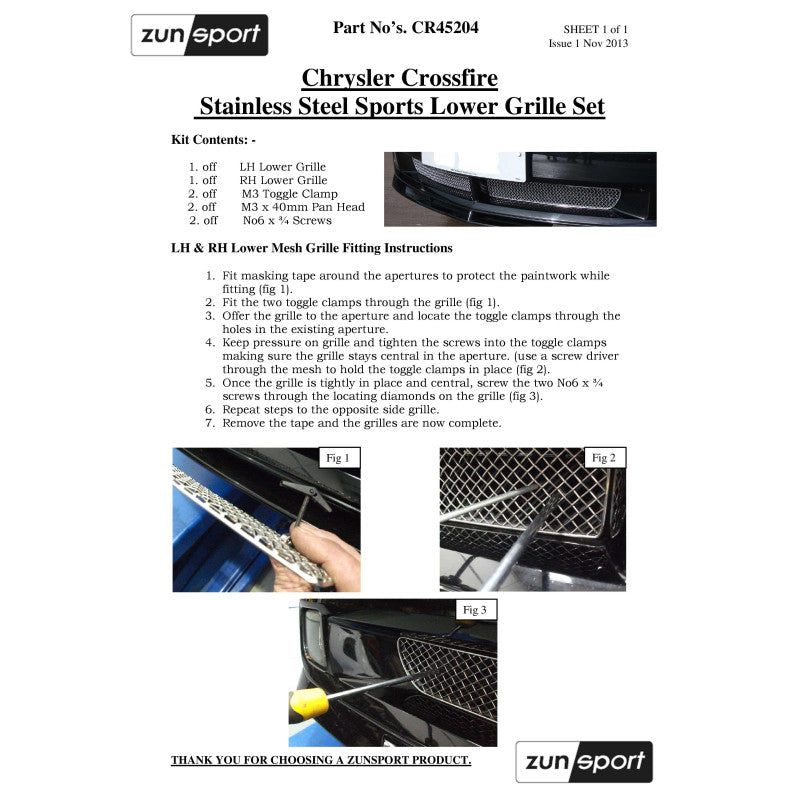 zunsport

Part No's. CR45204

SHEET 1 of 1
Issue 1 Nov 2013

Chrysler Crossfire
Stainless Steel Sports Lower Grille Set

Kit Contents: -

1. off LH Lower Grille
1. off RH Lower Grille
2. off M3 Toggle Clamp
2. off M3 x 40mm Pan Head
2. off No6 x ¾ Screws

LH & RH Lower Mesh Grille Fitting Instructions

1. Fit masking tape around the apertures to protect the paintwork while fitting (fig 1).
2. Fit the two toggle clamps through the grille (fig 1).
3. Offer the grille to the aperture and locate the toggle clamps through the holes in the existing aperture.
4. Keep pressure on grille and tighten the screws into the toggle clamps making sure the grille stays central in the aperture. (use a screw driver through the mesh to hold the toggle clamps in place (fig 2).
5. Once the grille is tightly in place and central, screw the two No6 x ¾ screws through the locating diamonds on the grille (fig 3).
6. Repeat steps to the opposite side grille.
7. Remove the tape and the grilles are now complete.

Fig 1

Fig 2

Fig 3

THANK YOU FOR CHOOSING A ZUNSPORT PRODUCT.

zunsport